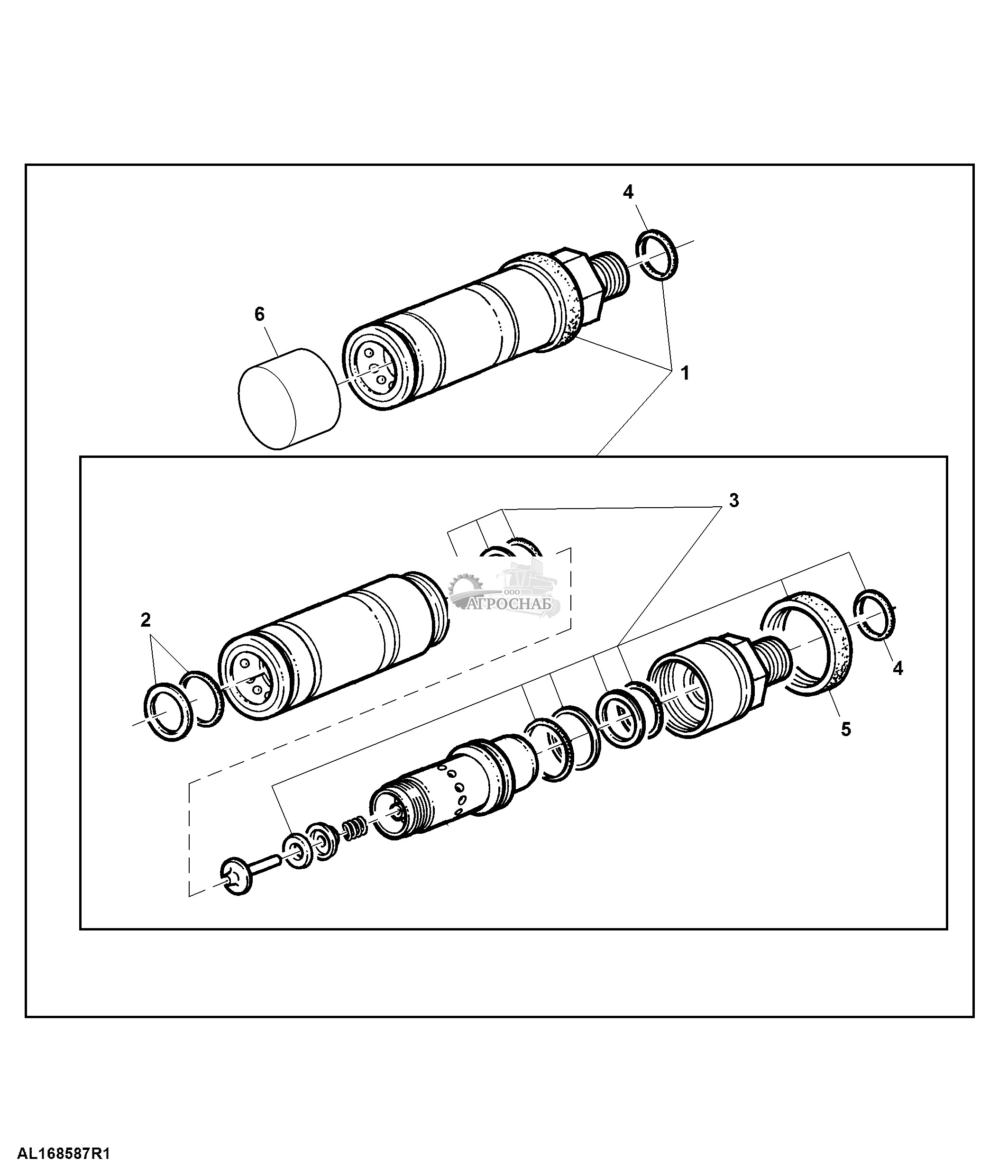 4

6

1

3

ООО
АГРОСНАБ

2

4

5

AL168587R1